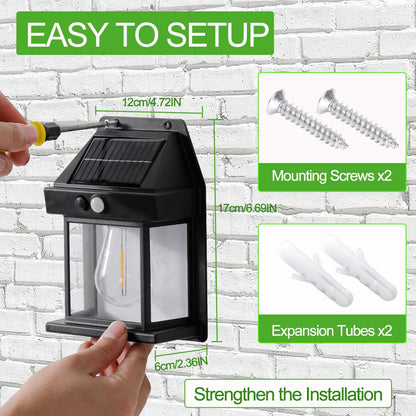 EASY TO SETUP

12cm/4.72IN

17cm/6.69IN

6cm/2.36IN

Mounting Screws x2

Expansion Tubes x2

Strengthen the Installation